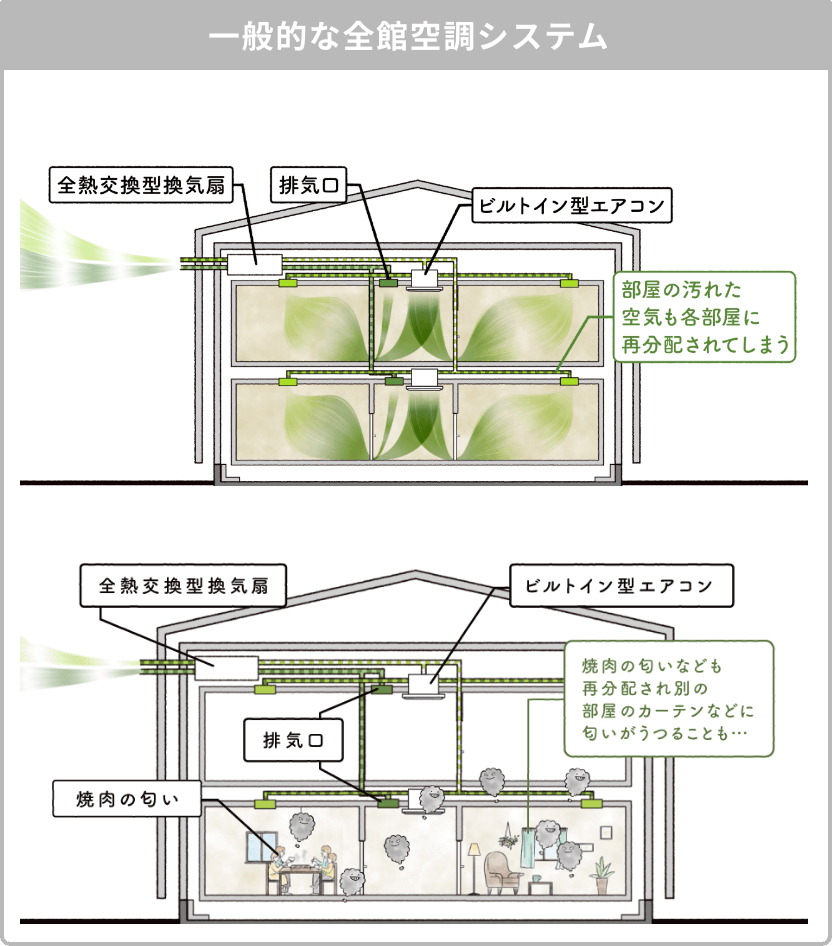 一般的な全館空調システム

全熱交換型換気扇

排気口

ビルトイン型エアコン

部屋の汚れた空気も各部屋に再分配されてしまう

全熱交換型換気扇

ビルトイン型エアコン

焼肉の匂いなども再分配され別の部屋のカーテンなどに匂いがうつることも…

排気口

焼肉の匂い